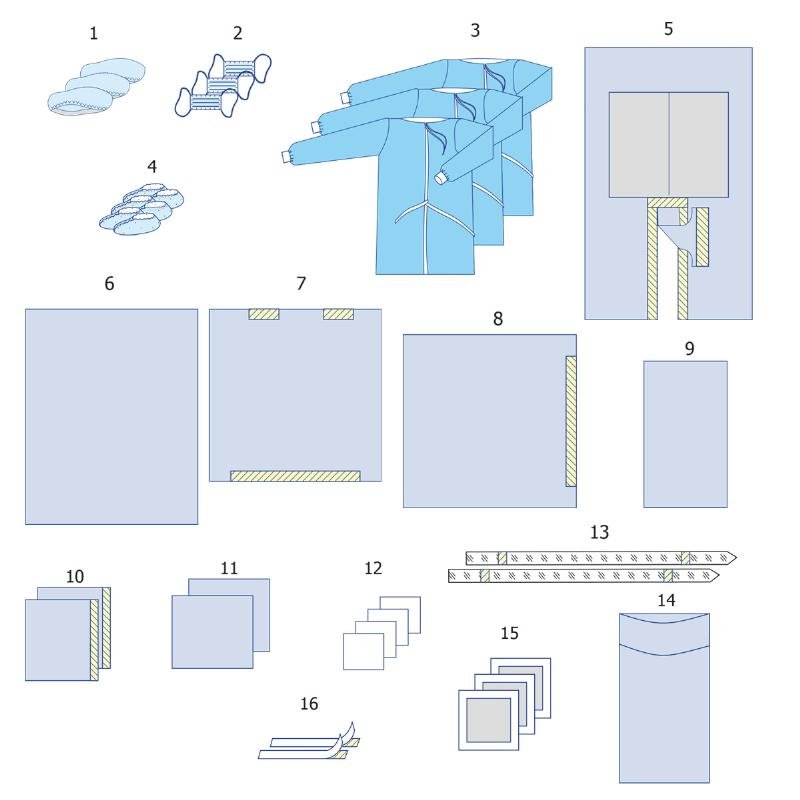 1

2

3

5

4

6

7

8

9

13

10

11

12

14

15

16